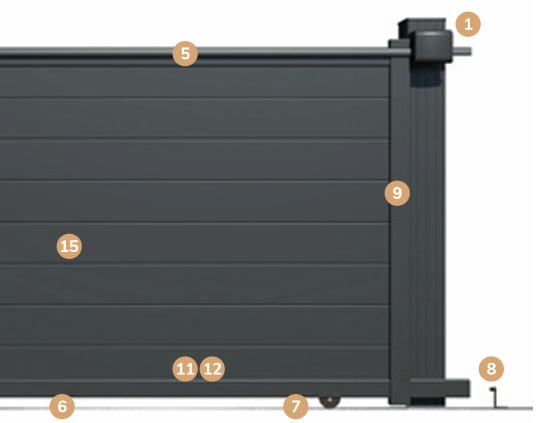 1
5
9
15
11 12
8
6
7